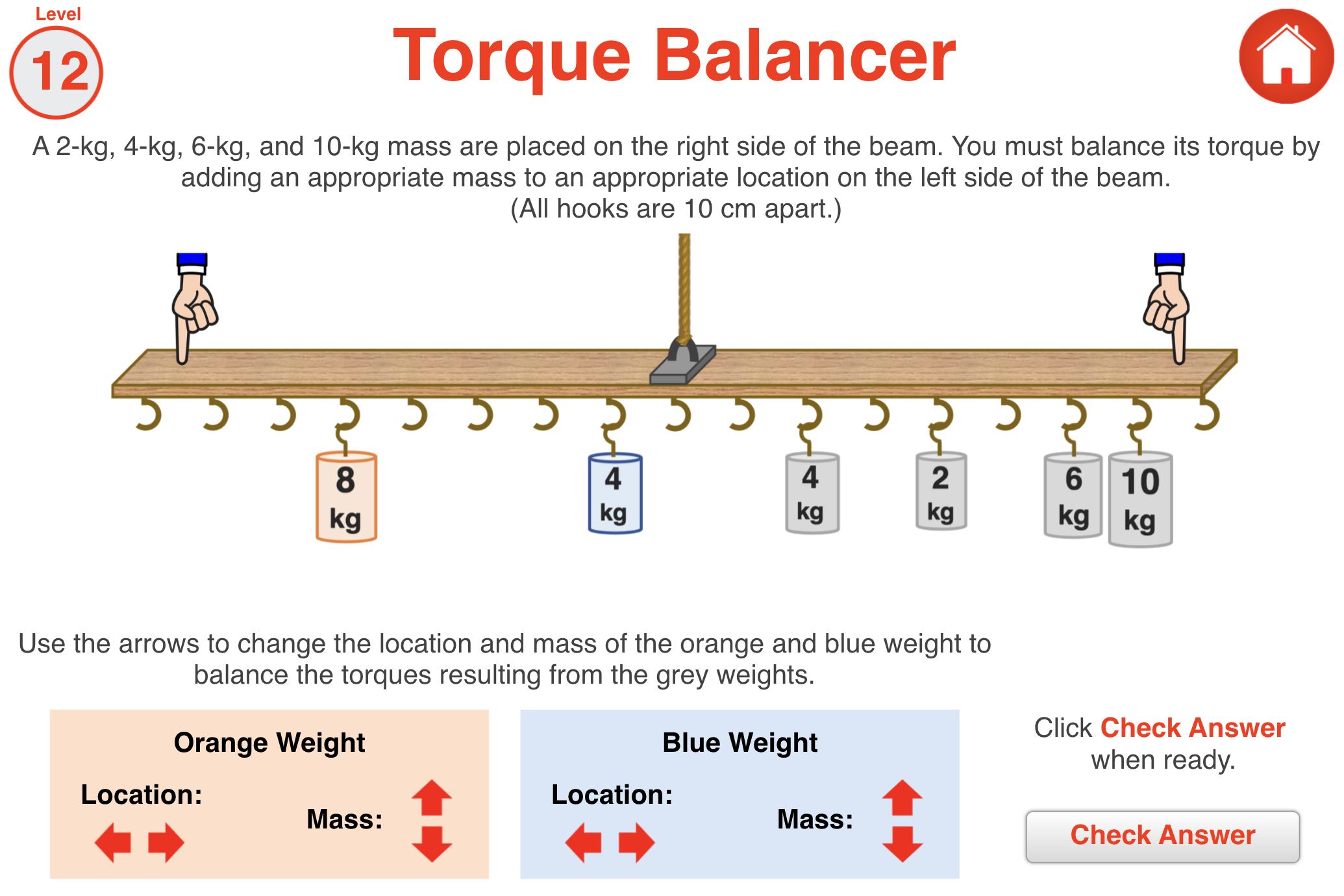 Level
12

Torque Balancer

A 2-kg, 4-kg, 6-kg, and 10-kg mass are placed on the right side of the beam. You must balance its torque by adding an appropriate mass to an appropriate location on the left side of the beam.
(All hooks are 10 cm apart.)

8 kg
4 kg
4 kg
2 kg
6 kg
10 kg

Use the arrows to change the location and mass of the orange and blue weight to balance the torques resulting from the grey weights.

Orange Weight
Location:
Mass:

Blue Weight
Location:
Mass:

Click Check Answer when ready.

Check Answer